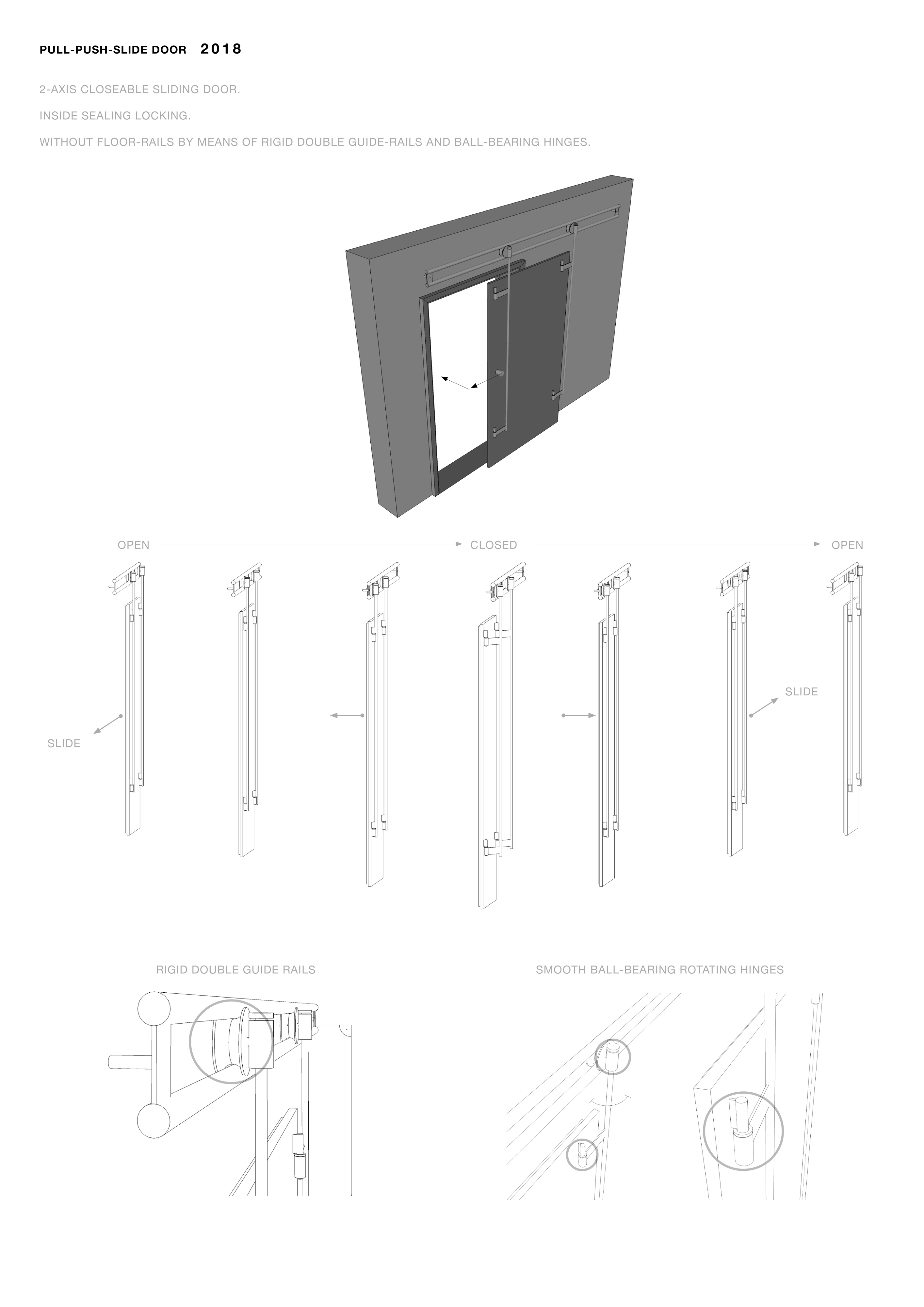 PULL-PUSH-SLIDE DOOR 2018

2-AXIS CLOSEABLE SLIDING DOOR.

INSIDE SEALING LOCKING.

WITHOUT FLOOR-RAILS BY MEANS OF RIGID DOUBLE GUIDE-RAILS AND BALL-BEARING HINGES.

OPEN CLOSED OPEN

SLIDE

SLIDE

RIGID DOUBLE GUIDE RAILS

SMOOTH BALL-BEARING ROTATING HINGES